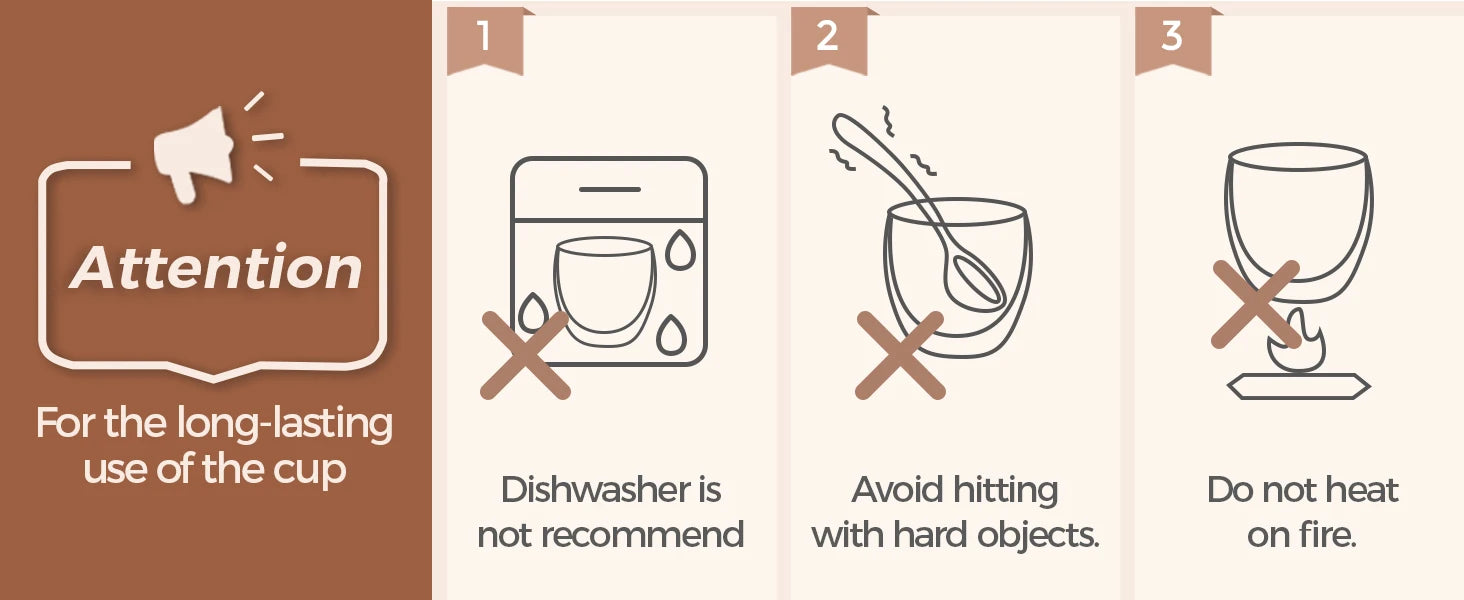 Attention

For the long-lasting use of the cup

1

Dishwasher is not recommend

2

Avoid hitting with hard objects.

3

Do not heat on fire.