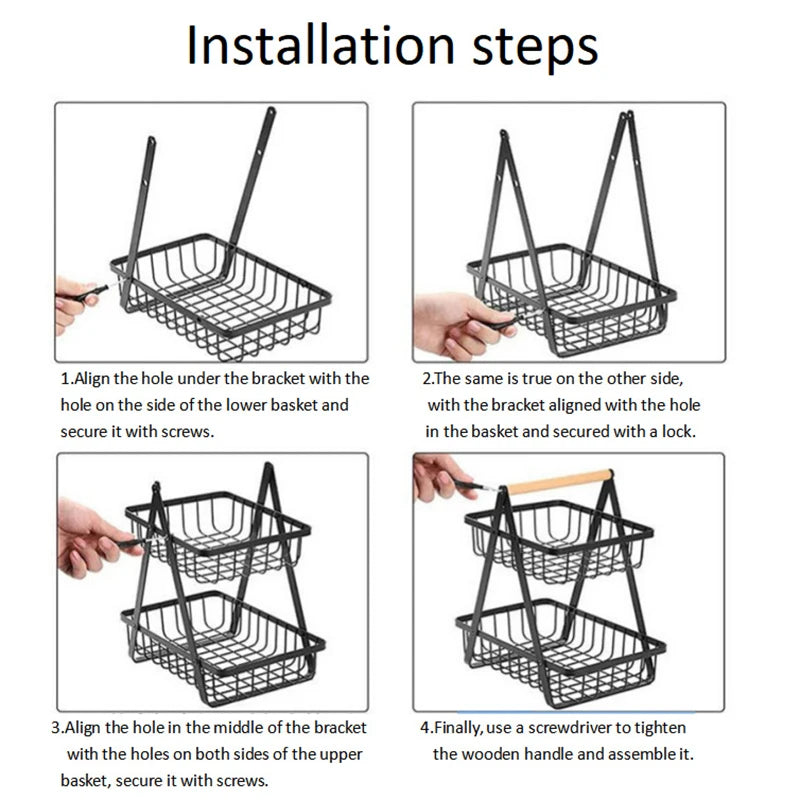 Installation steps

1.Align the hole under the bracket with the hole on the side of the lower basket and secure it with screws.

2.The same is true on the other side, with the bracket aligned with the hole in the basket and secured with a lock.

3.Align the hole in the middle of the bracket with the holes on both sides of the upper basket, secure it with screws.

4.Finally, use a screwdriver to tighten the wooden handle and assemble it.